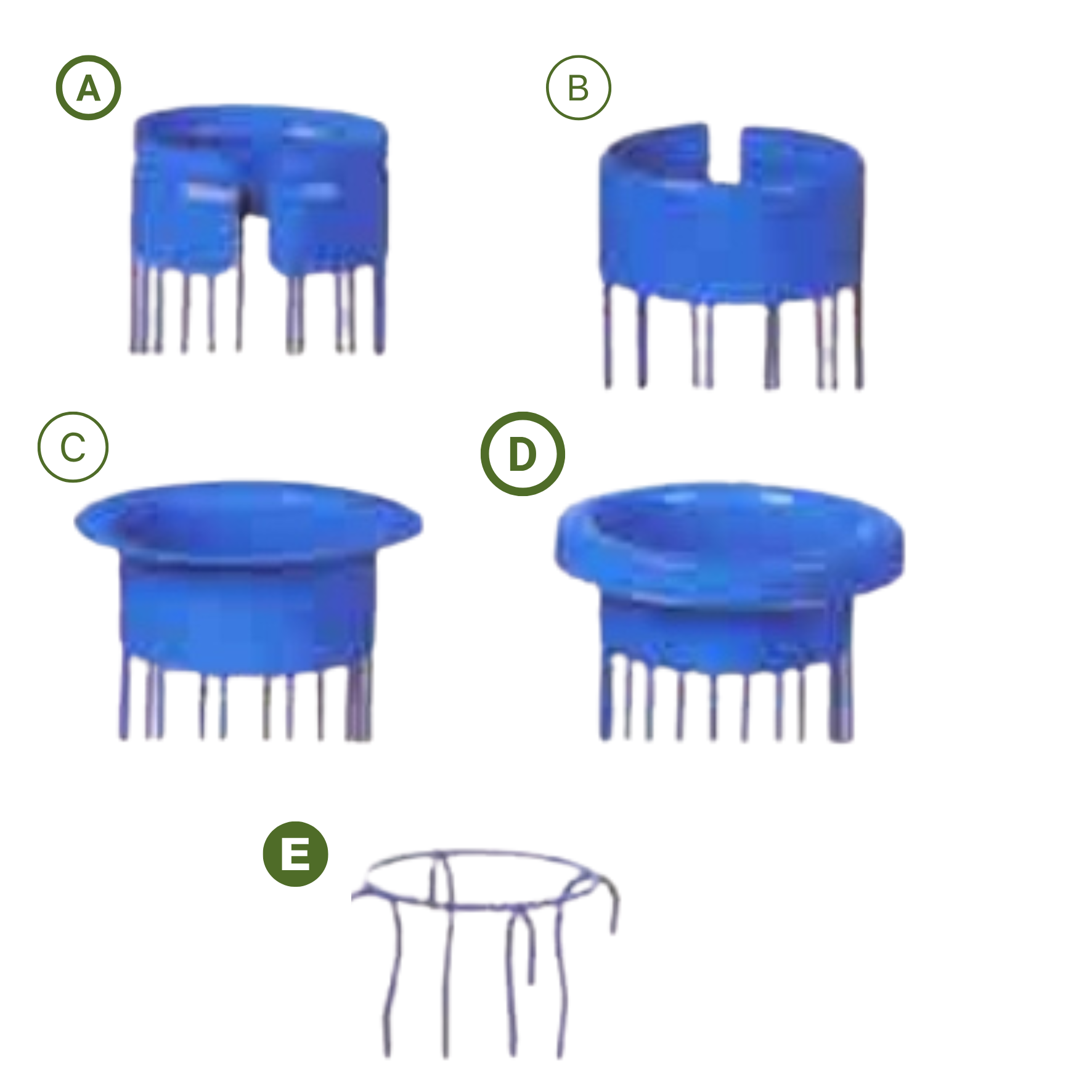 A
B
C
D
E